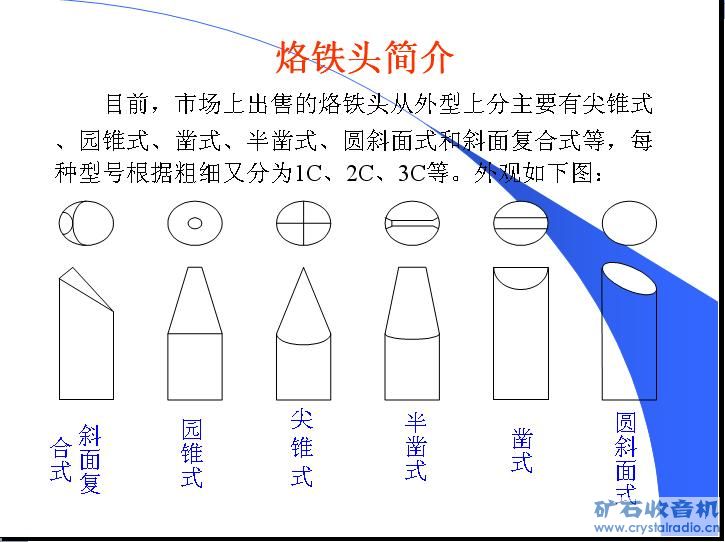 烙铁头简介

目前，市场上出售的烙铁头从外型上分主要有尖锥式、园锥式、凿式、半凿式、圆斜面式和斜面复合式等，每种型号根据粗细又分为1C、2C、3C等。外观如下图：

斜面复合式

园锥式

尖锥式

半凿式

凿式

圆斜面式

矿石收音机
www.crystalradio.cn