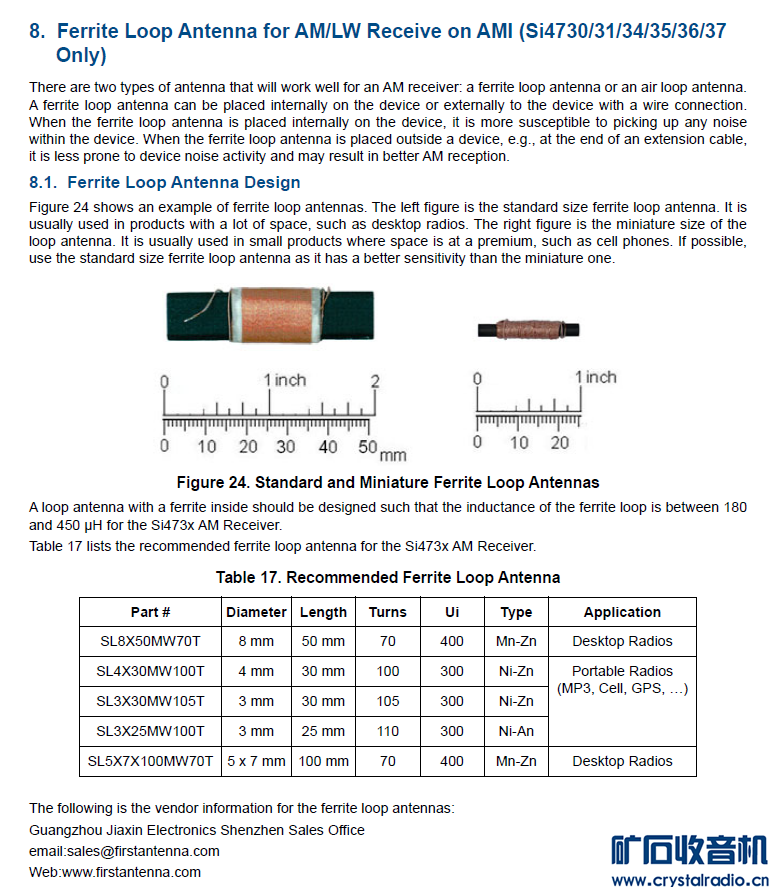 8. Ferrite Loop Antenna for AM/LW Receive on AMI (Si4730/31/34/35/36/37 Only)

There are two types of antenna that will work well for an AM receiver: a ferrite loop antenna or an air loop antenna. A ferrite loop antenna can be placed internally on the device or externally to the device with a wire connection. When the ferrite loop antenna is placed internally on the device, it is more susceptible to picking up any noise within the device. When the ferrite loop antenna is placed outside a device, e.g., at the end of an extension cable, it is less prone to device noise activity and may result in better AM reception.

8.1. Ferrite Loop Antenna Design

Figure 24 shows an example of ferrite loop antennas. The left figure is the standard size ferrite loop antenna. It is usually used in products with a lot of space, such as desktop radios. The right figure is the miniature size of the loop antenna. It is usually used in small products where space is at a premium, such as cell phones. If possible, use the standard size ferrite loop antenna as it has a better sensitivity than the miniature one.

0 1 inch 2
0 10 20 30 40 50 mm

0 1 inch
0 10 20

Figure 24. Standard and Miniature Ferrite Loop Antennas

A loop antenna with a ferrite inside should be designed such that the inductance of the ferrite loop is between 180 and 450 µH for the Si473x AM Receiver.
Table 17 lists the recommended ferrite loop antenna for the Si473x AM Receiver.

Table 17. Recommended Ferrite Loop Antenna

| Part # | Diameter | Length | Turns | Ui | Type | Application |
|---|---|---|---|---|---|---|
| SL8X50MW70T | 8 mm | 50 mm | 70 | 400 | Mn-Zn | Desktop Radios |
| SL4X30MW100T | 4 mm | 30 mm | 100 | 300 | Ni-Zn | Portable Radios (MP3, Cell, GPS, …) |
| SL3X30MW105T | 3 mm | 30 mm | 105 | 300 | Ni-Zn | |
| SL3X25MW100T | 3 mm | 25 mm | 110 | 300 | Ni-An | |
| SL5X7X100MW70T | 5 x 7 mm | 100 mm | 70 | 400 | Mn-Zn | Desktop Radios |

The following is the vendor information for the ferrite loop antennas:
Guangzhou Jiaxin Electronics Shenzhen Sales Office
email:sales@firstantenna.com
Web:www.firstantenna.com

矿石收音机
www.crystalradio.cn