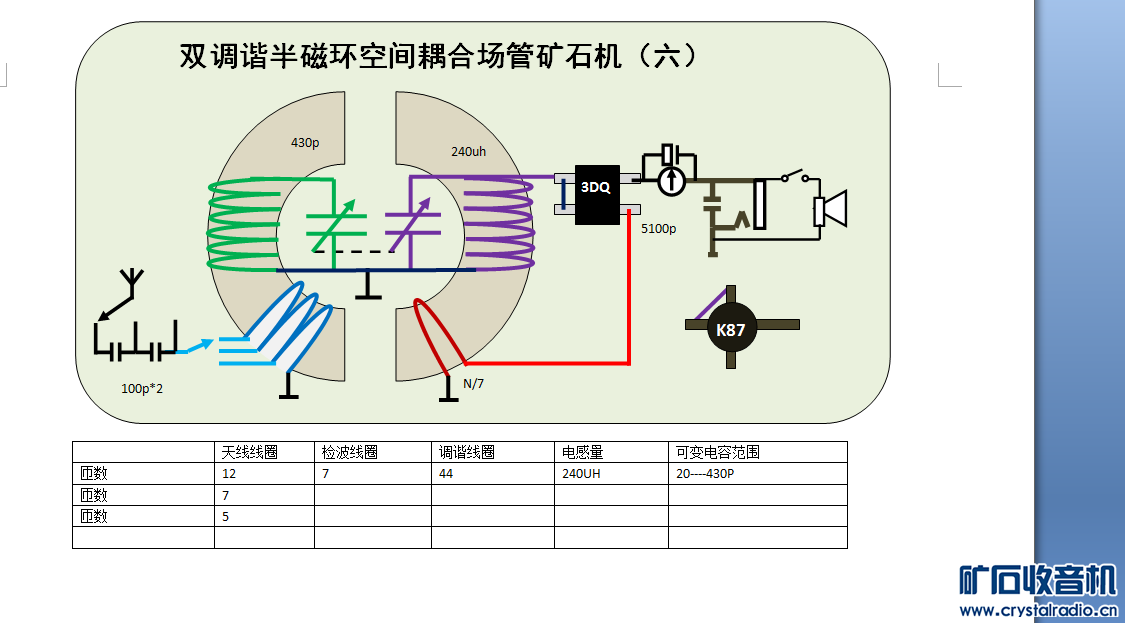 双调谐半磁环空间耦合场管矿石机（六）

430p

240uh

3DQ

5100p

K87

100p*2

N/7

| | 天线线圈 | 检波线圈 | 调谐线圈 | 电感量 | 可变电容范围 |
|---|---|---|---|---|---|
| 匝数 | 12 | 7 | 44 | 240UH | 20----430P |
| 匝数 | 7 | | | | |
| 匝数 | 5 | | | | |
| | | | | | |

矿石收音机
www.crystalradio.cn