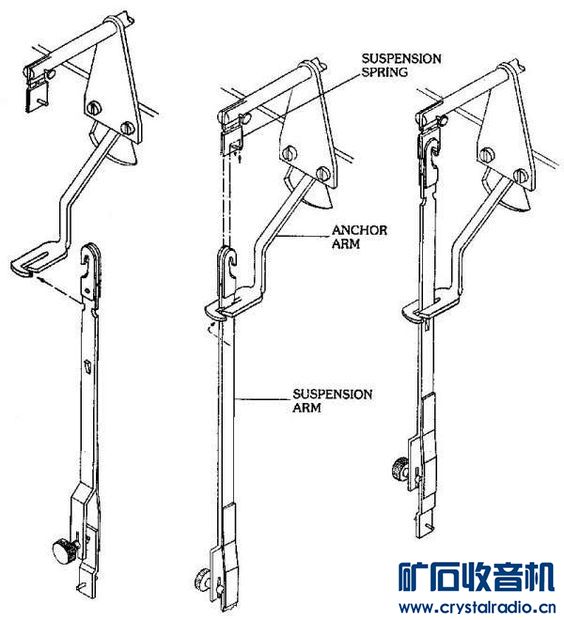 SUSPENSION SPRING

ANCHOR ARM

SUSPENSION ARM

矿石收音机
www.crystalradio.cn