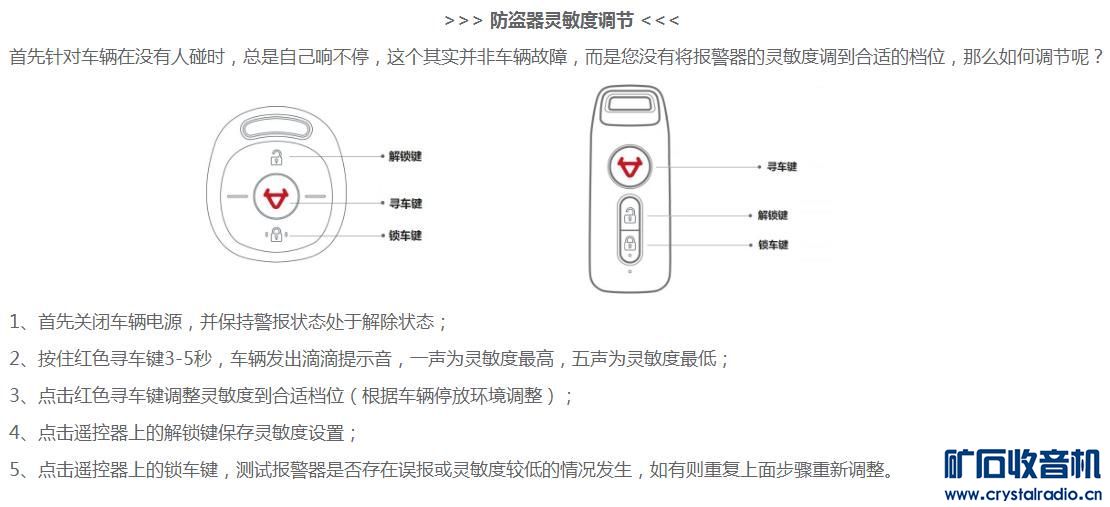 >>> 防盗器灵敏度调节 <<<

首先针对车辆在没有人碰时，总是自己响不停，这个其实并非车辆故障，而是您没有将报警器的灵敏度调到合适的档位，那么如何调节呢？

解锁键

寻车键

锁车键

寻车键

解锁键

锁车键

1、首先关闭车辆电源，并保持警报状态处于解除状态；

2、按住红色寻车键3-5秒，车辆发出滴滴提示音，一声为灵敏度最高，五声为灵敏度最低；

3、点击红色寻车键调整灵敏度到合适档位（根据车辆停放环境调整）；

4、点击遥控器上的解锁键保存灵敏度设置；

5、点击遥控器上的锁车键，测试报警器是否存在误报或灵敏度较低的情况发生，如有则重复上面步骤重新调整。

矿石收音机
www.crystalradio.cn