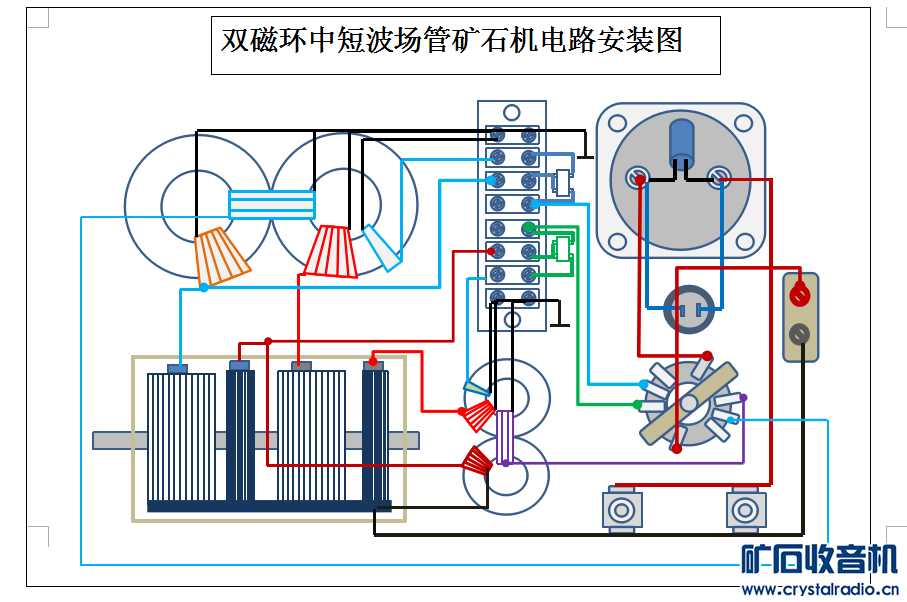 双磁环中短波场管矿石机电路安装图

矿石收音机
www.crystalradio.cn