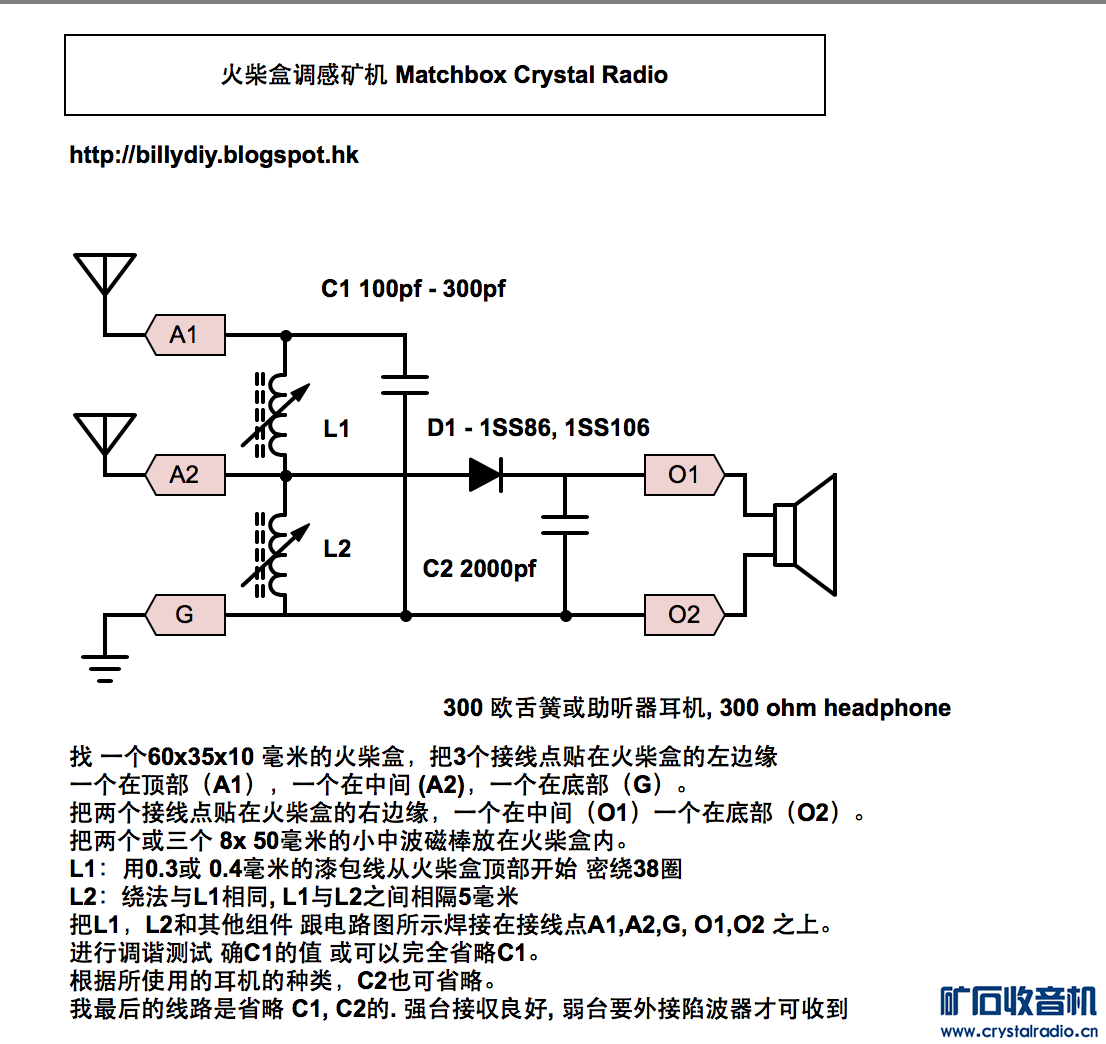 火柴盒调感矿机 Matchbox Crystal Radio

http://billydiy.blogspot.hk

C1 100pf - 300pf

A1

L1

D1 - 1SS86, 1SS106

A2

O1

L2

C2 2000pf

G

O2

300 欧舌簧或助听器耳机, 300 ohm headphone

找 一个60x35x10 毫米的火柴盒，把3个接线点贴在火柴盒的左边缘
一个在顶部（A1），一个在中间 (A2)，一个在底部（G）。
把两个接线点贴在火柴盒的右边缘，一个在中间（O1）一个在底部（O2）。
把两个或三个 8x 50毫米的小中波磁棒放在火柴盒内。
L1：用0.3或 0.4毫米的漆包线从火柴盒顶部开始 密绕38圈
L2：绕法与L1相同, L1与L2之间相隔5毫米
把L1，L2和其他组件 跟电路图所示焊接在接线点A1,A2,G, O1,O2 之上。
进行调谐测试 确C1的值 或可以完全省略C1。
根据所使用的耳机的种类，C2也可省略。
我最后的线路是省略 C1, C2的. 强台接收良好, 弱台要外接陷波器才可收到

矿石收音机
www.crystalradio.cn